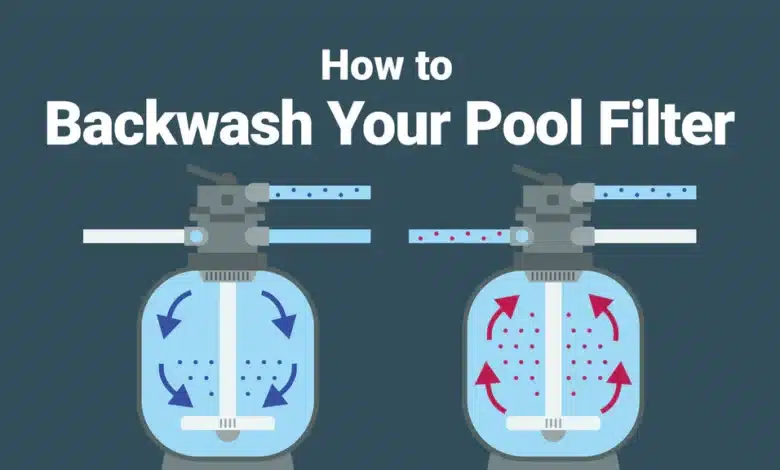 How to
Backwash Your Pool Filter