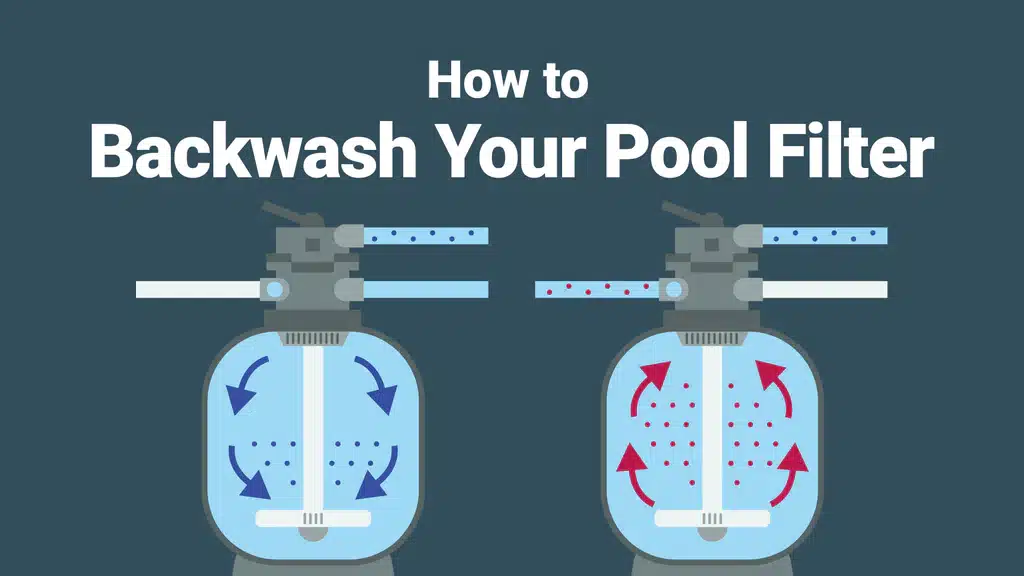 How to
Backwash Your Pool Filter